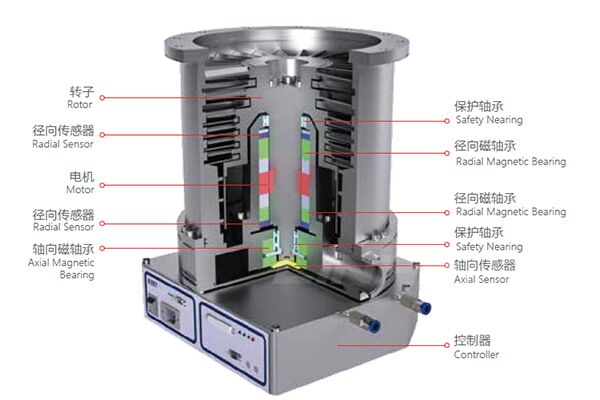 转子
Rotor

径向传感器
Radial Sensor

电机
Motor

径向传感器
Radial Sensor

轴向磁轴承
Axial Magnetic Bearing

保护轴承
Safety Nearing

径向磁轴承
Radial Magnetic Bearing

径向磁轴承
Radial Magnetic Bearing

保护轴承
Safety Nearing

轴向传感器
Axial Sensor

控制器
Controller